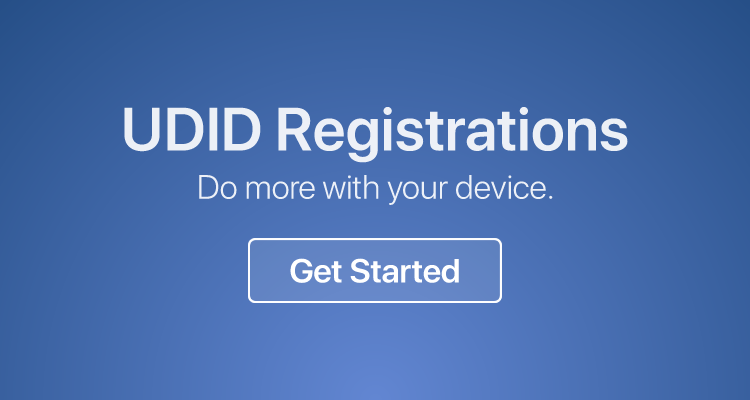 UDID Registrations

Do more with your device.

Get Started